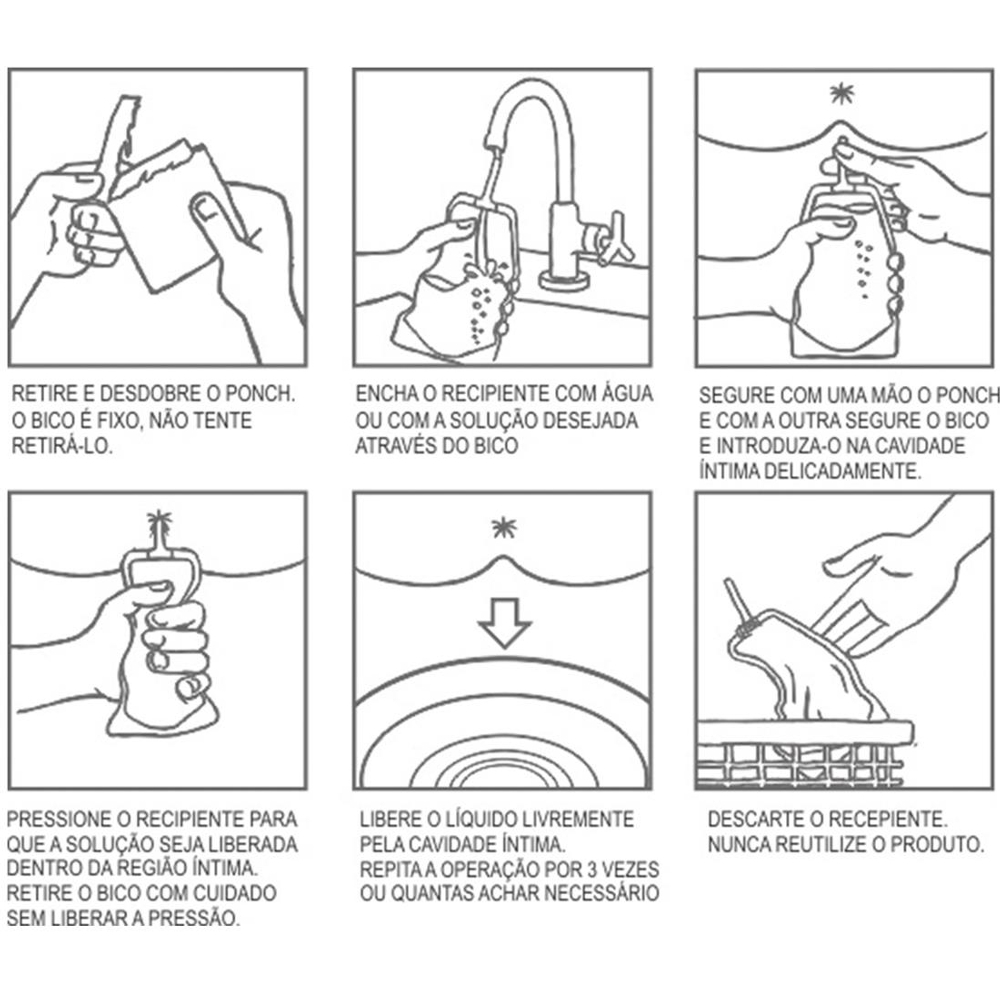 RETIRE E DESDOBRE O PONCH. O BICO É FIXO, NÃO TENTE RETIRÁ-LO.

ENCHA O RECIPIENTE COM ÁGUA OU COM A SOLUÇÃO DESEJADA ATRAVÉS DO BICO

SEGURE COM UMA MÃO O PONCH E COM A OUTRA SEGURE O BICO E INTRODUZA-O NA CAVIDADE ÍNTIMA DELICADAMENTE.

PRESSIONE O RECIPIENTE PARA QUE A SOLUÇÃO SEJA LIBERADA DENTRO DA REGIÃO ÍNTIMA. RETIRE O BICO COM CUIDADO SEM LIBERAR A PRESSÃO.

LIBERE O LÍQUIDO LIVREMENTE PELA CAVIDADE ÍNTIMA. REPITA A OPERAÇÃO POR 3 VEZES OU QUANTAS ACHAR NECESSÁRIO

DESCARTE O RECEPIENTE. NUNCA REUTILIZE O PRODUTO.